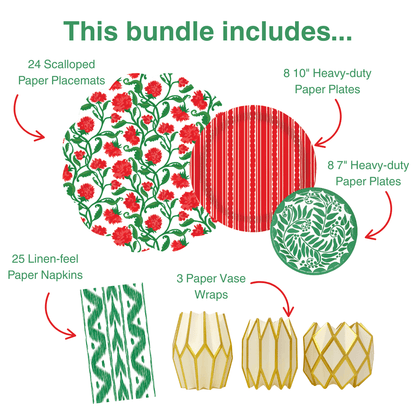 This bundle includes...

24 Scalloped Paper Placemats

8 10" Heavy-duty Paper Plates

8 7" Heavy-duty Paper Plates

25 Linen-feel Paper Napkins

3 Paper Vase Wraps