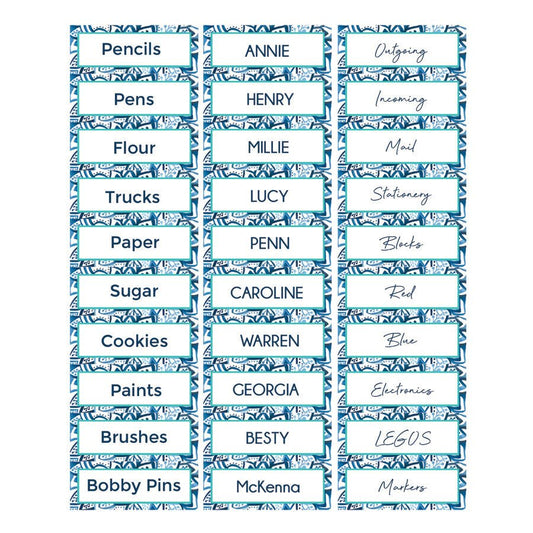 Pencils

Pens

Flour

Trucks

Paper

Sugar

Cookies

Paints

Brushes

Bobby Pins

ANNIE

HENRY

MILLIE

LUCY

PENN

CAROLINE

WARREN

GEORGIA

BESTY

McKenna

Outgoing

Incoming

Mail

Stationery

Blocks

Red

Blue

Electronics

LEGOS

Markers